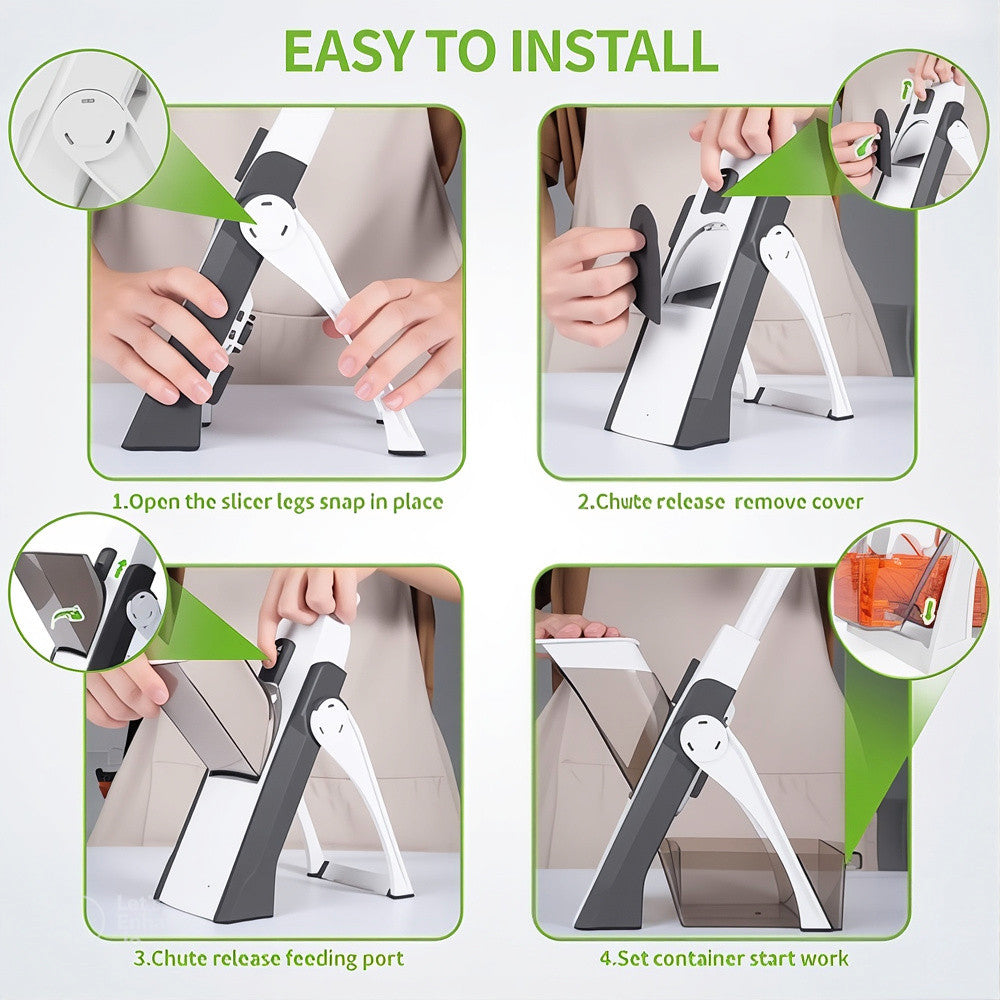 EASY TO INSTALL

1.Open the slicer legs snap in place

2.Chute release  remove cover

3.Chute release feeding port

4.Set container start work